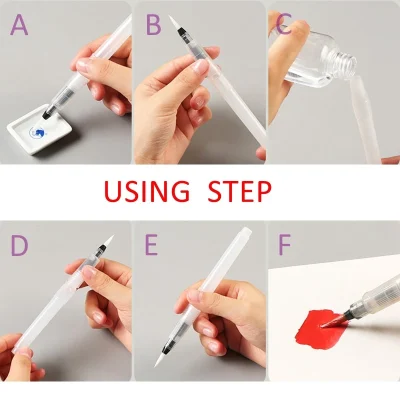 A

B

C

USING STEP

D

E

F